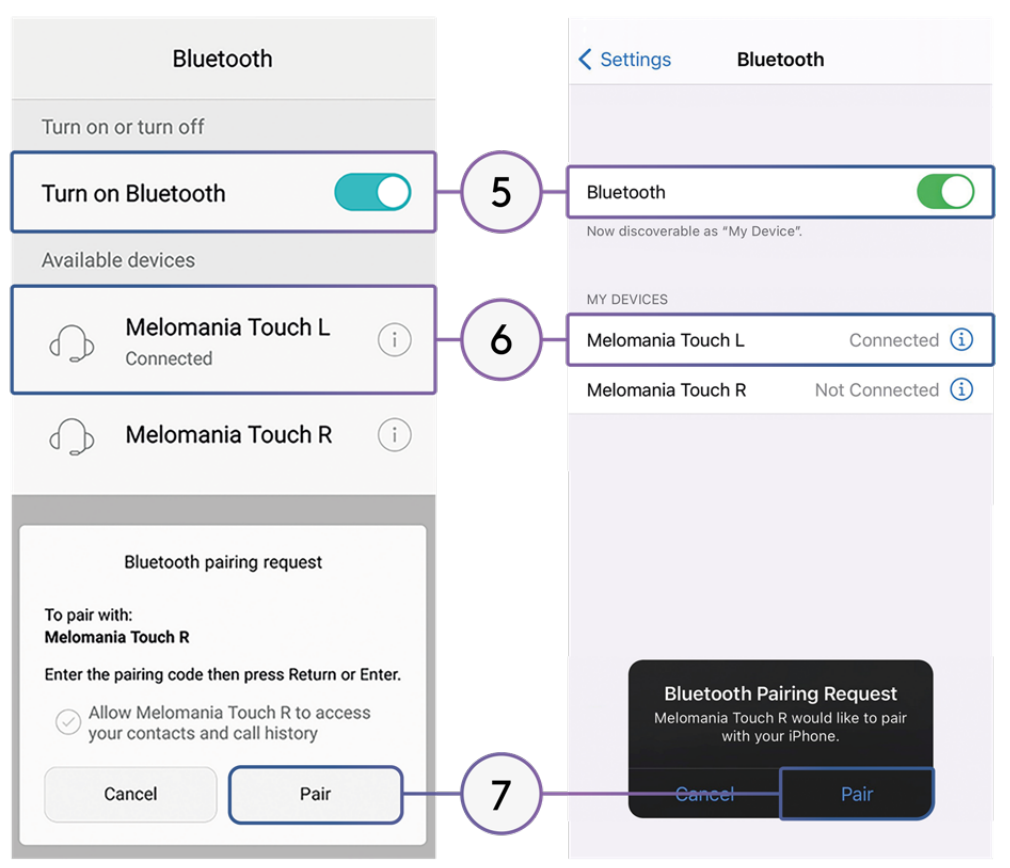 Bluetooth

Turn on or turn off

Turn on Bluetooth

Available devices

Melomania Touch L
Connected

Melomania Touch R

Bluetooth pairing request

To pair with:
Melomania Touch R

Enter the pairing code then press Return or Enter.

Allow Melomania Touch R to access your contacts and call history

Cancel

Pair

5

6

7

Settings

Bluetooth

Bluetooth

Now discoverable as "My Device".

MY DEVICES

Melomania Touch L Connected

Melomania Touch R Not Connected

Bluetooth Pairing Request
Melomania Touch R would like to pair with your iPhone.

Cancel

Pair