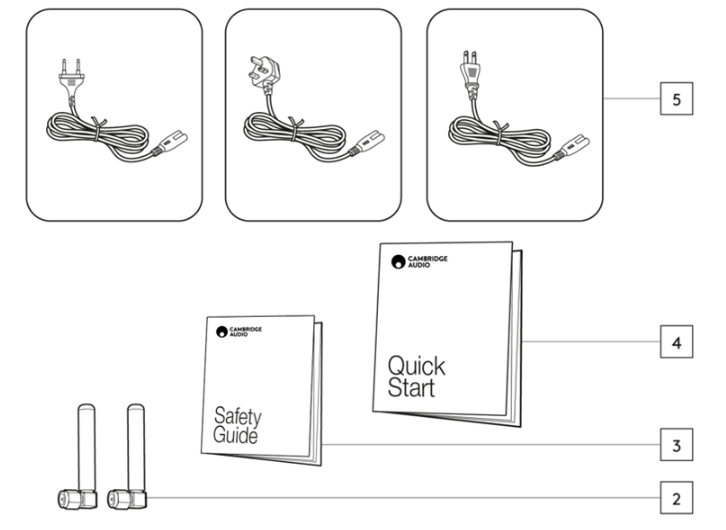 5

CAMBRIDGE AUDIO

Quick Start

4

CAMBRIDGE AUDIO

Safety Guide

3

2