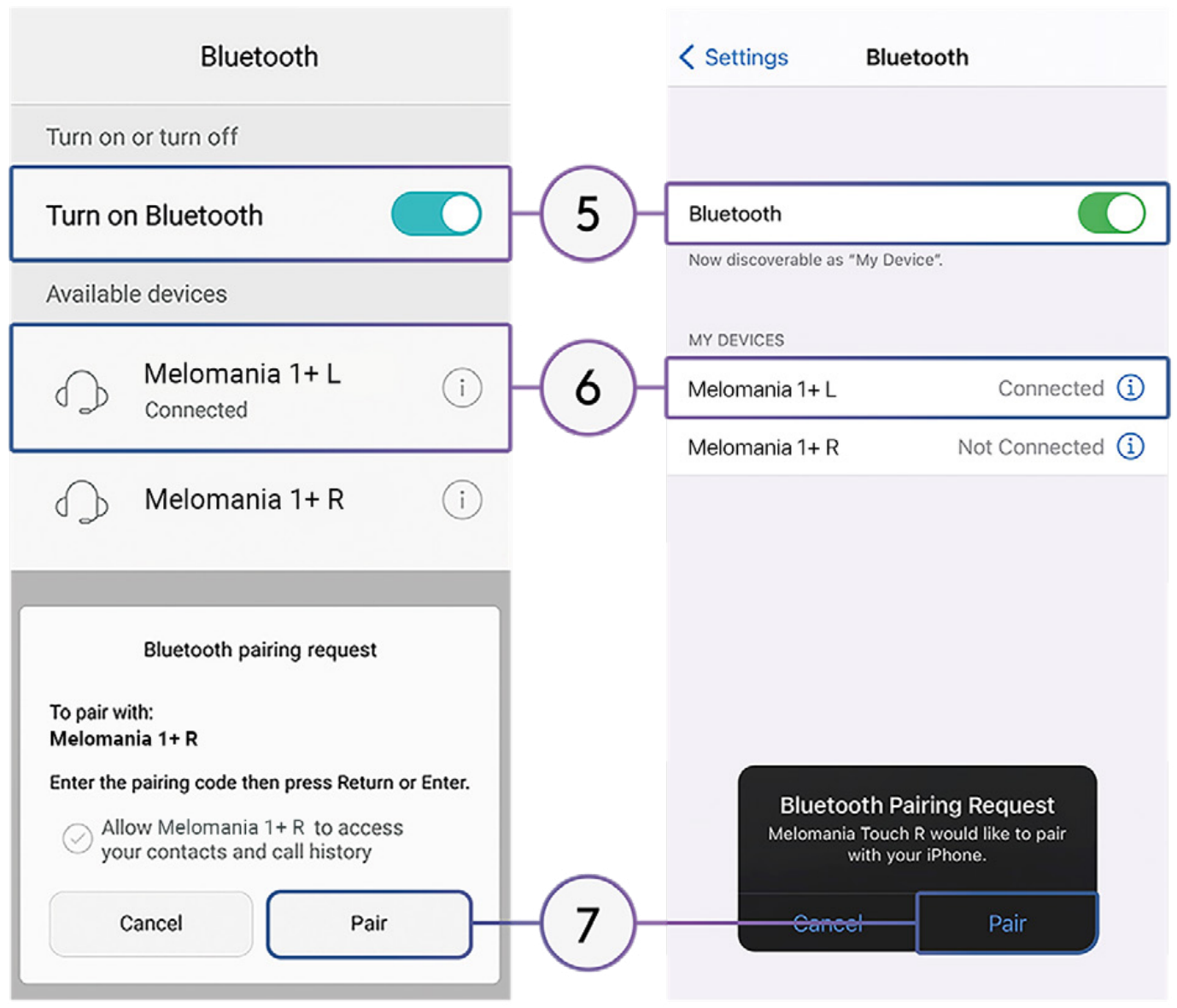 Bluetooth

Turn on or turn off

Turn on Bluetooth

Available devices

Melomania 1+ L
Connected

Melomania 1+ R

Bluetooth pairing request

To pair with:
Melomania 1+ R

Enter the pairing code then press Return or Enter.

Allow Melomania 1+ R to access your contacts and call history

Cancel

Pair

5

6

7

Settings

Bluetooth

Bluetooth

Now discoverable as "My Device".

MY DEVICES

Melomania 1+ L Connected

Melomania 1+ R Not Connected

Bluetooth Pairing Request
Melomania Touch R would like to pair with your iPhone.

Cancel

Pair