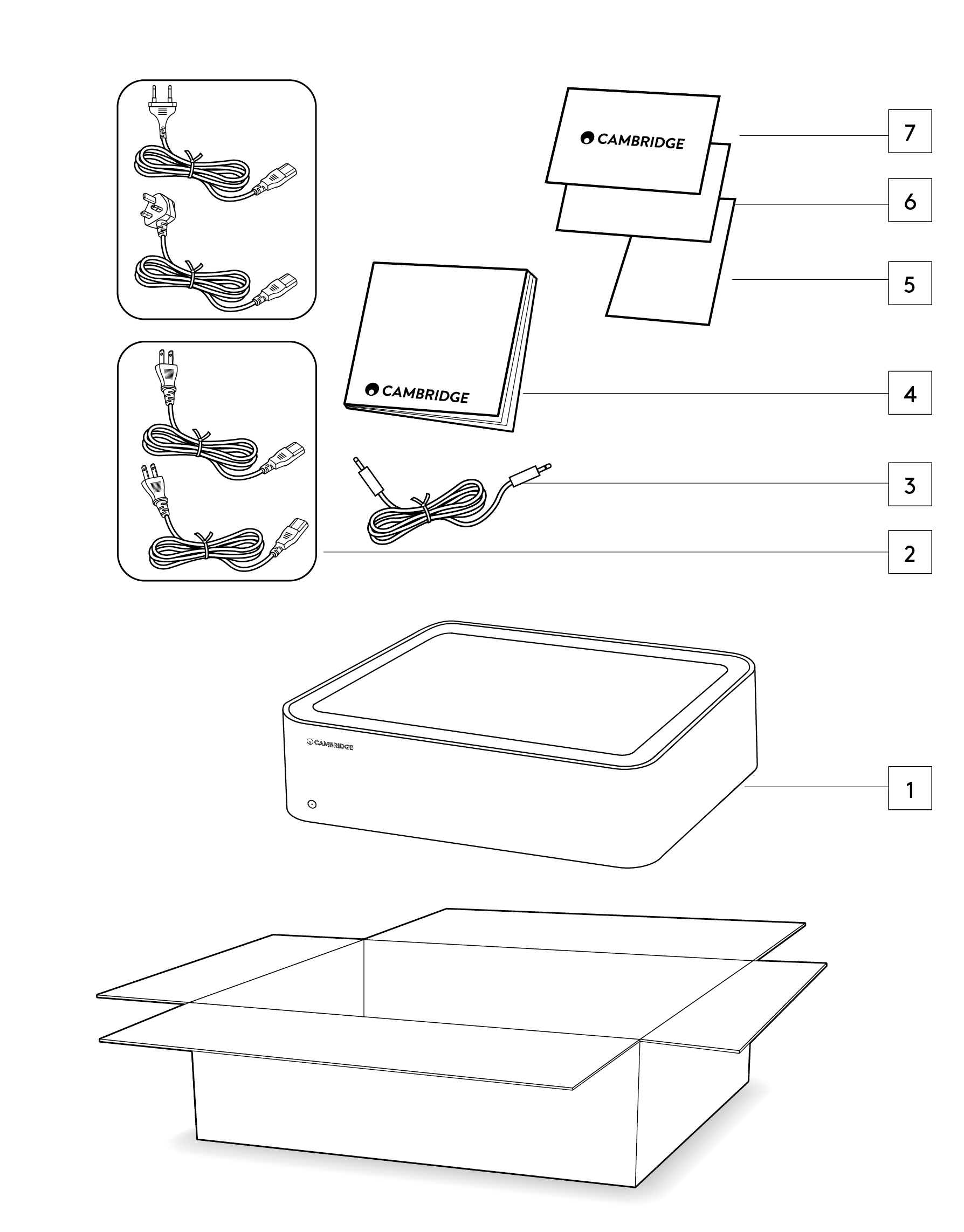 CAMBRIDGE

7

6

5

CAMBRIDGE

4

3

2

CAMBRIDGE

1