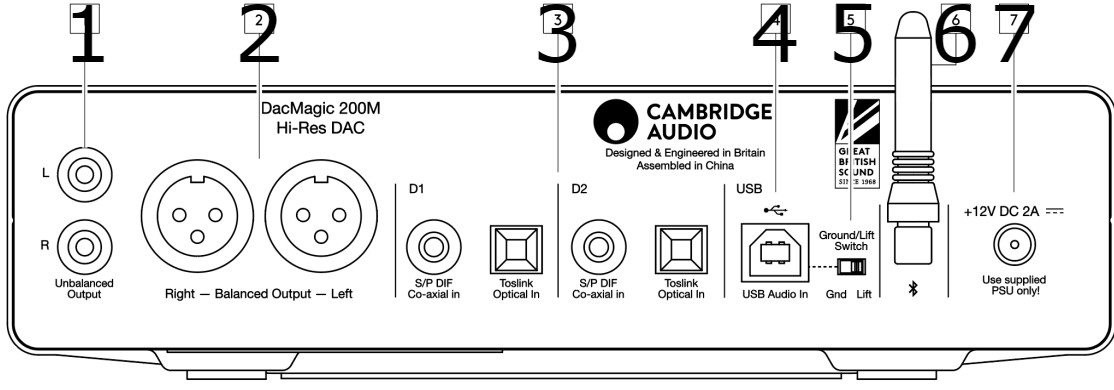 1 2 3 4 5 6 7

DacMagic 200M
Hi-Res DAC

CAMBRIDGE AUDIO
Designed & Engineered in Britain
Assembled in China

GREAT BRITISH SOUND SINCE 1968

L
R
Unbalanced Output

Right — Balanced Output — Left

D1
S/P DIF Co-axial in
Toslink Optical In

D2
S/P DIF Co-axial in
Toslink Optical In

USB
USB Audio In

Ground/Lift Switch
Gnd Lift

+12V DC 2A
Use supplied PSU only!