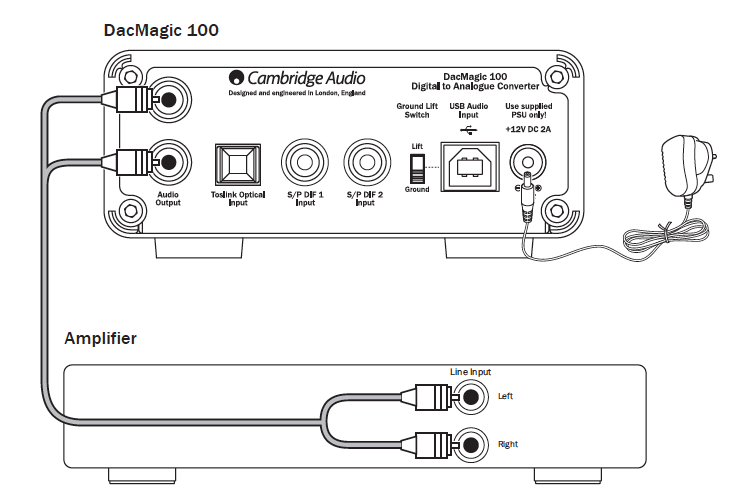 DacMagic 100

Cambridge Audio
Designed and engineered in London, England

DacMagic 100
Digital to Analogue Converter

Ground Lift Switch

USB Audio Input

Use supplied PSU only!

+12V DC 2A

Lift

Ground

Audio Output

Toslink Optical Input

S/P DIF 1 Input

S/P DIF 2 Input

Amplifier

Line Input

Left

Right