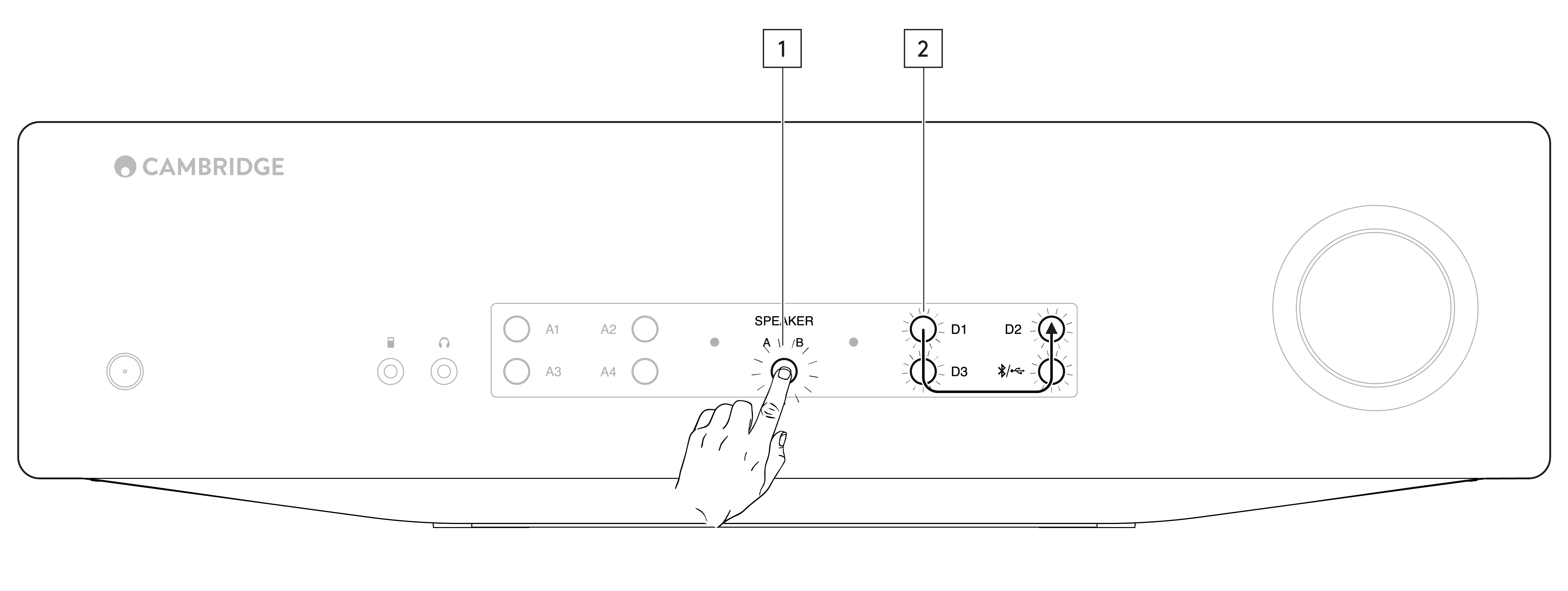 1
2
CAMBRIDGE
A1
A2
A3
A4
SPEAKER
A /B
D1
D2
D3