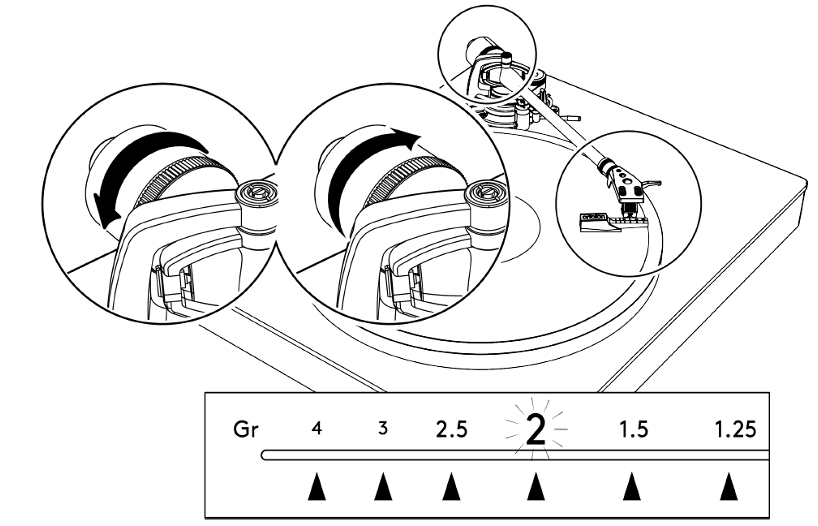 Gr 4 3 2.5 2 1.5 1.25