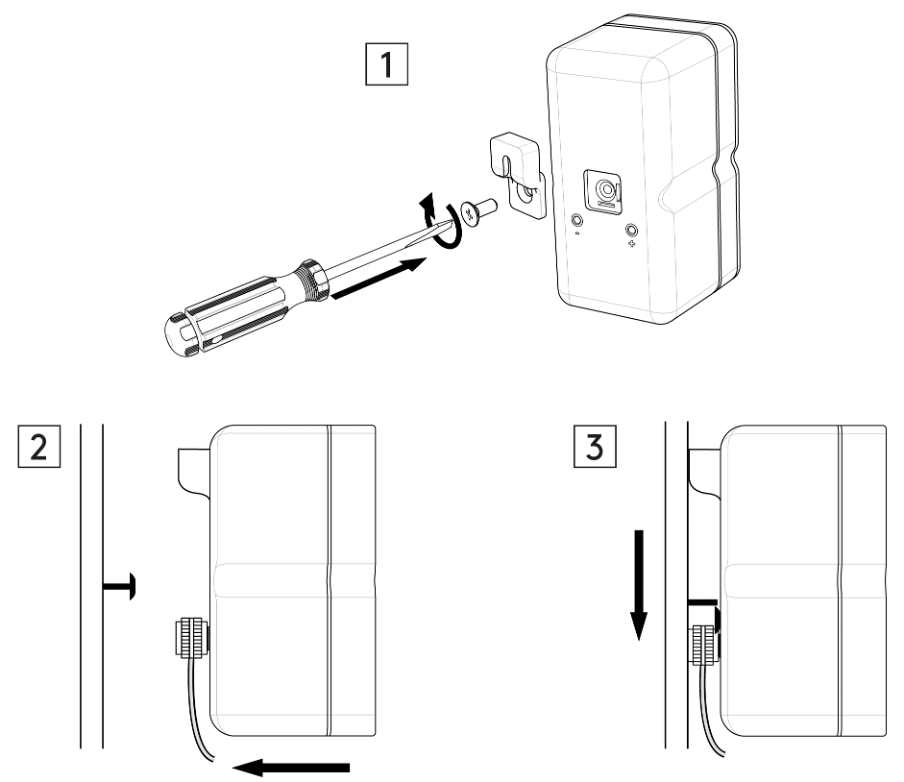 1

2

3