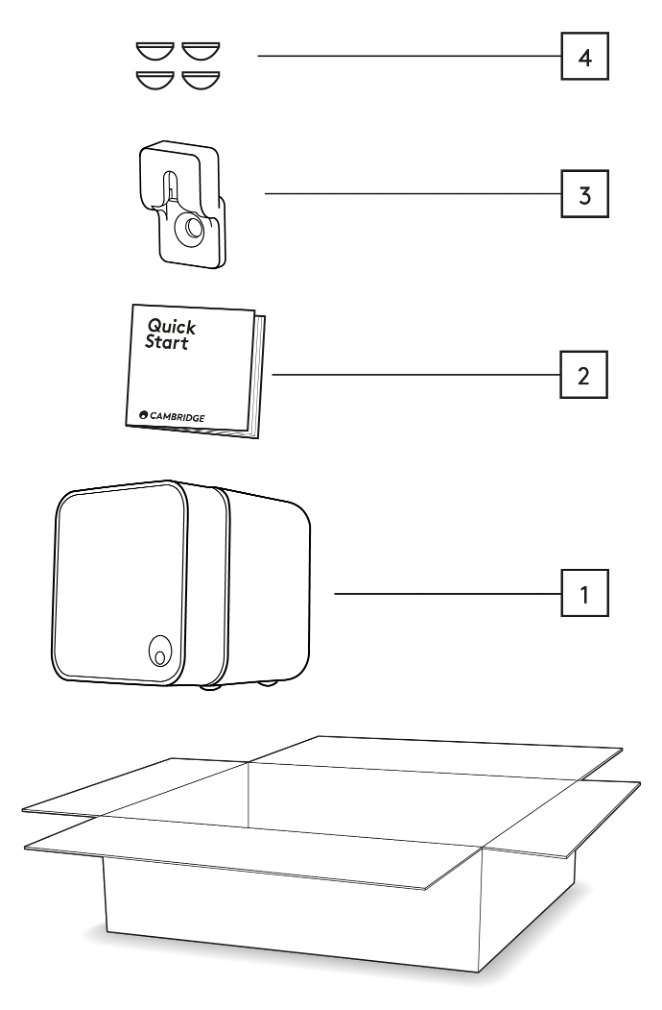 4

3

Quick Start

CAMBRIDGE

2

1