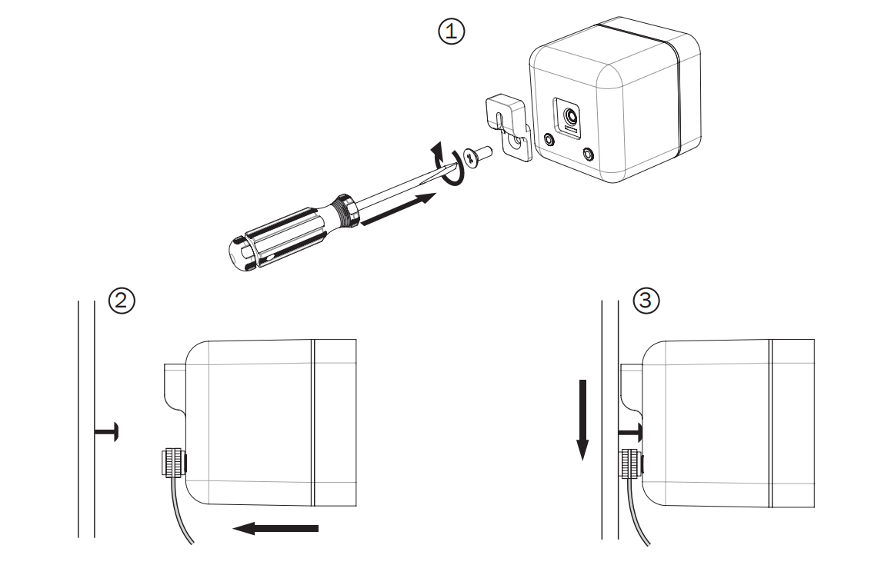 ①

②

③