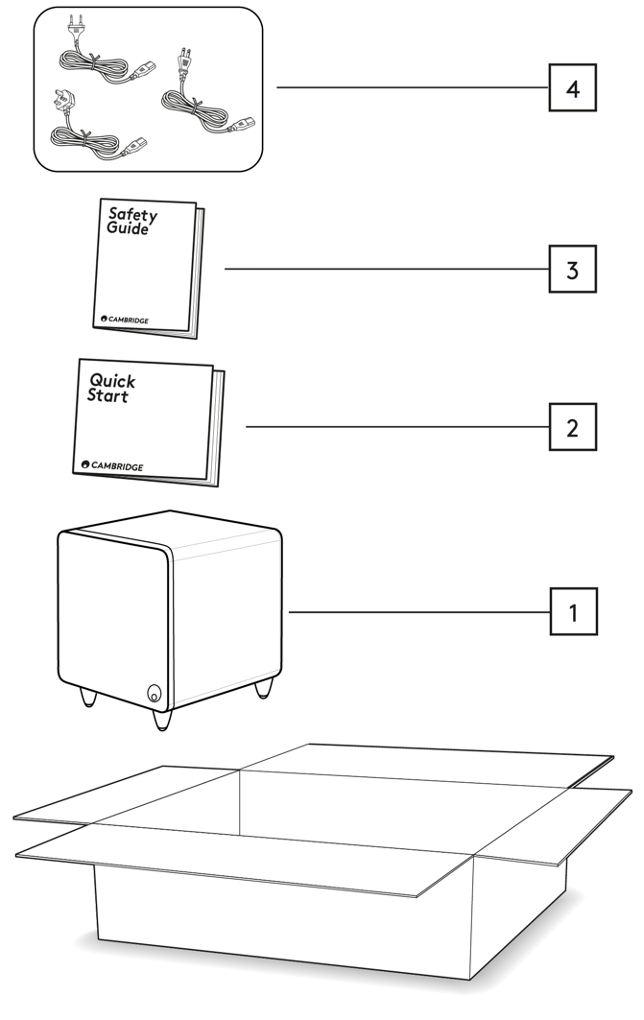 4

Safety Guide

CAMBRIDGE

3

Quick Start

CAMBRIDGE

2

1